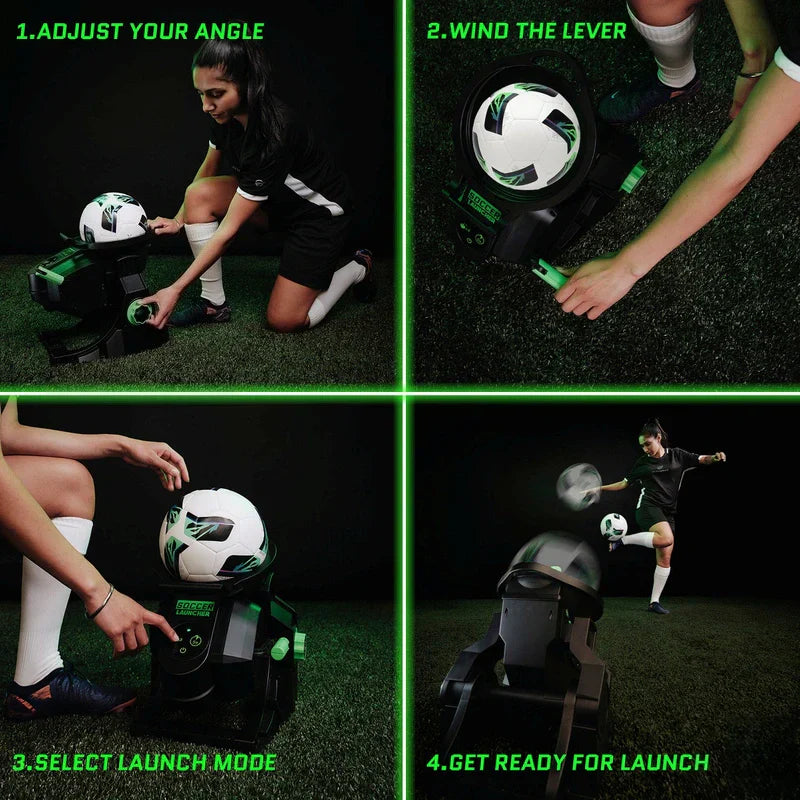 1.ADJUST YOUR ANGLE

2.WIND THE LEVER

SOCCER LAUNCHER

SOCCER LAUNCHER

3.SELECT LAUNCH MODE

4.GET READY FOR LAUNCH